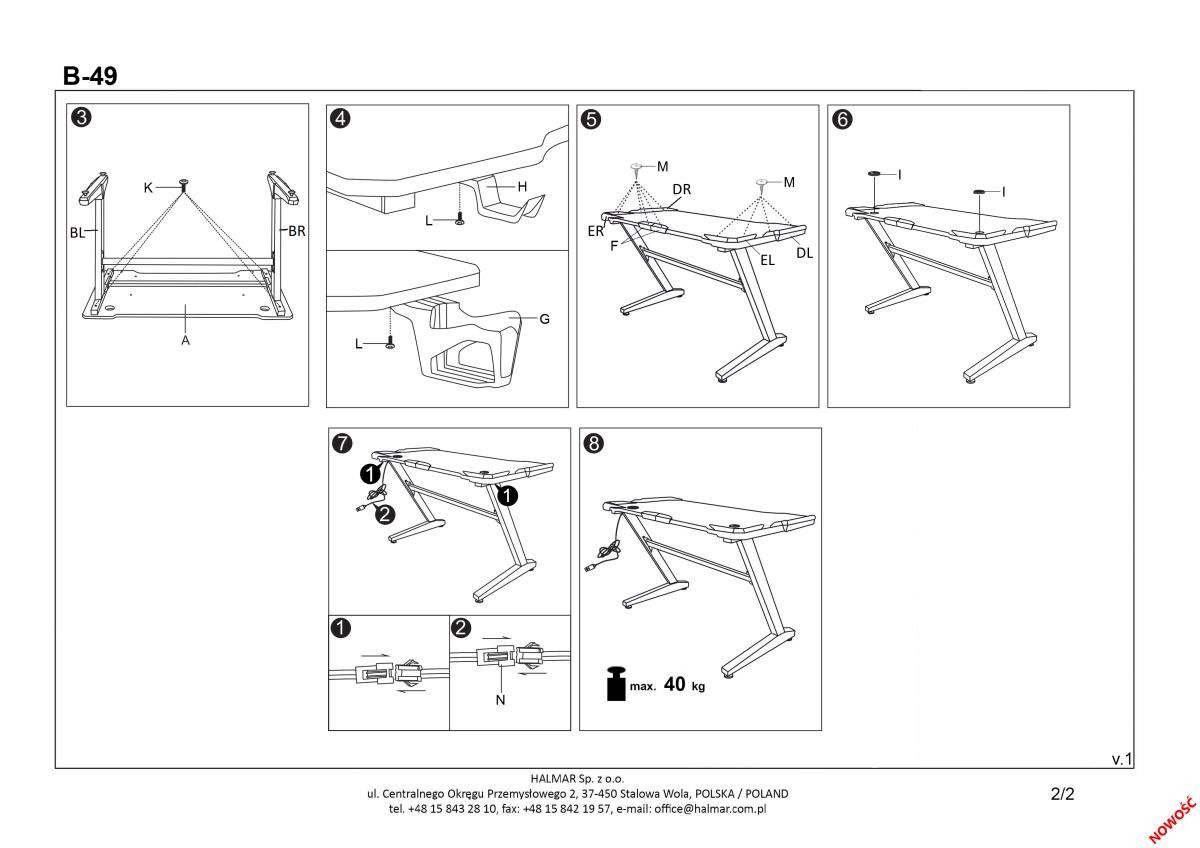 B-49

3
K
BL
BR
A

4
H
L
G
L

5
M
M
DR
ER
F
EL
DL

6
I
I

7
1
1
2

1
2
N

8
max. 40 kg

v.1

HALMAR Sp. z o.o.
ul. Centralnego Okręgu Przemysłowego 2, 37-450 Stalowa Wola, POLSKA / POLAND
tel. +48 15 843 28 10, fax: +48 15 842 19 57, e-mail: office@halmar.com.pl

2/2

NOWOŚĆ