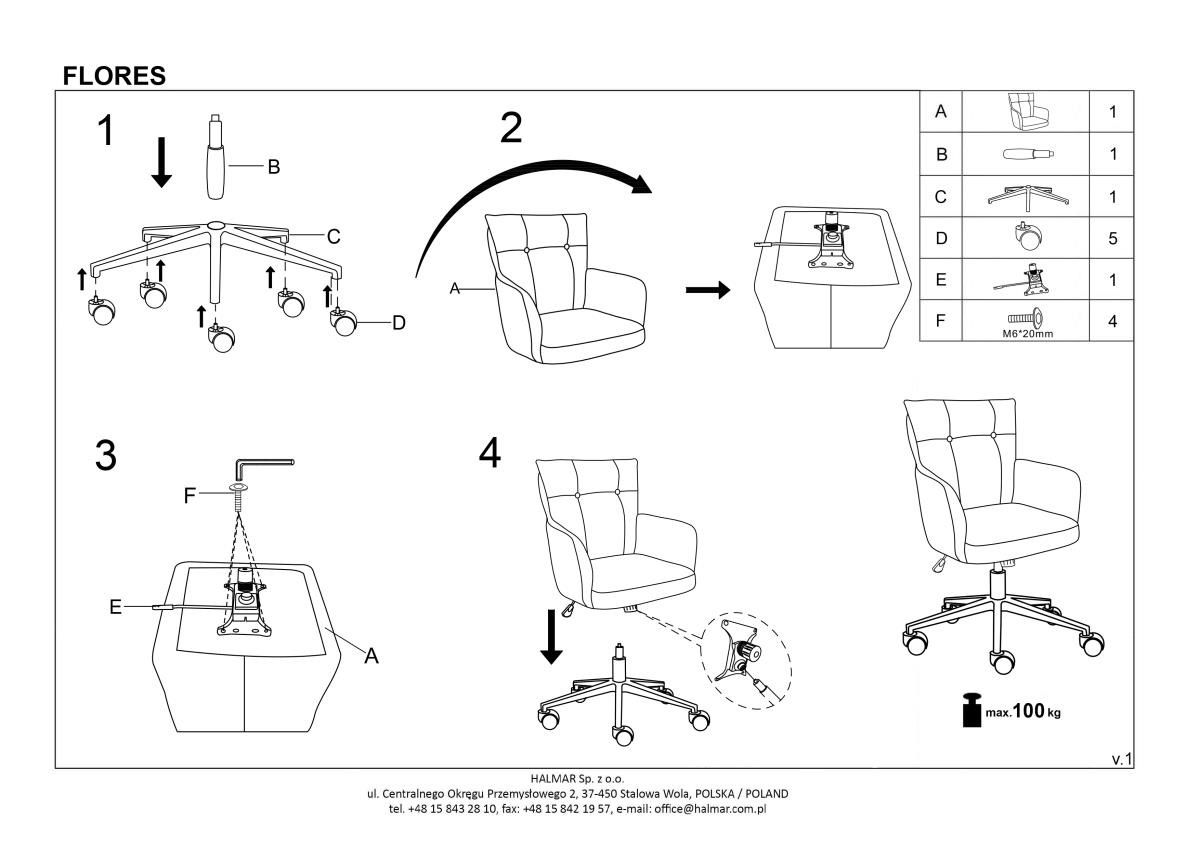 FLORES

1

B

C

D

2

A

| A | | 1 |
|---|---|---|
| B | | 1 |
| C | | 1 |
| D | | 5 |
| E | | 1 |
| F | M6*20mm | 4 |

3

F

E

A

4

max.100 kg

v.1

HALMAR Sp. z o.o.
ul. Centralnego Okręgu Przemysłowego 2, 37-450 Stalowa Wola, POLSKA / POLAND
tel. +48 15 843 28 10, fax: +48 15 842 19 57, e-mail: office@halmar.com.pl