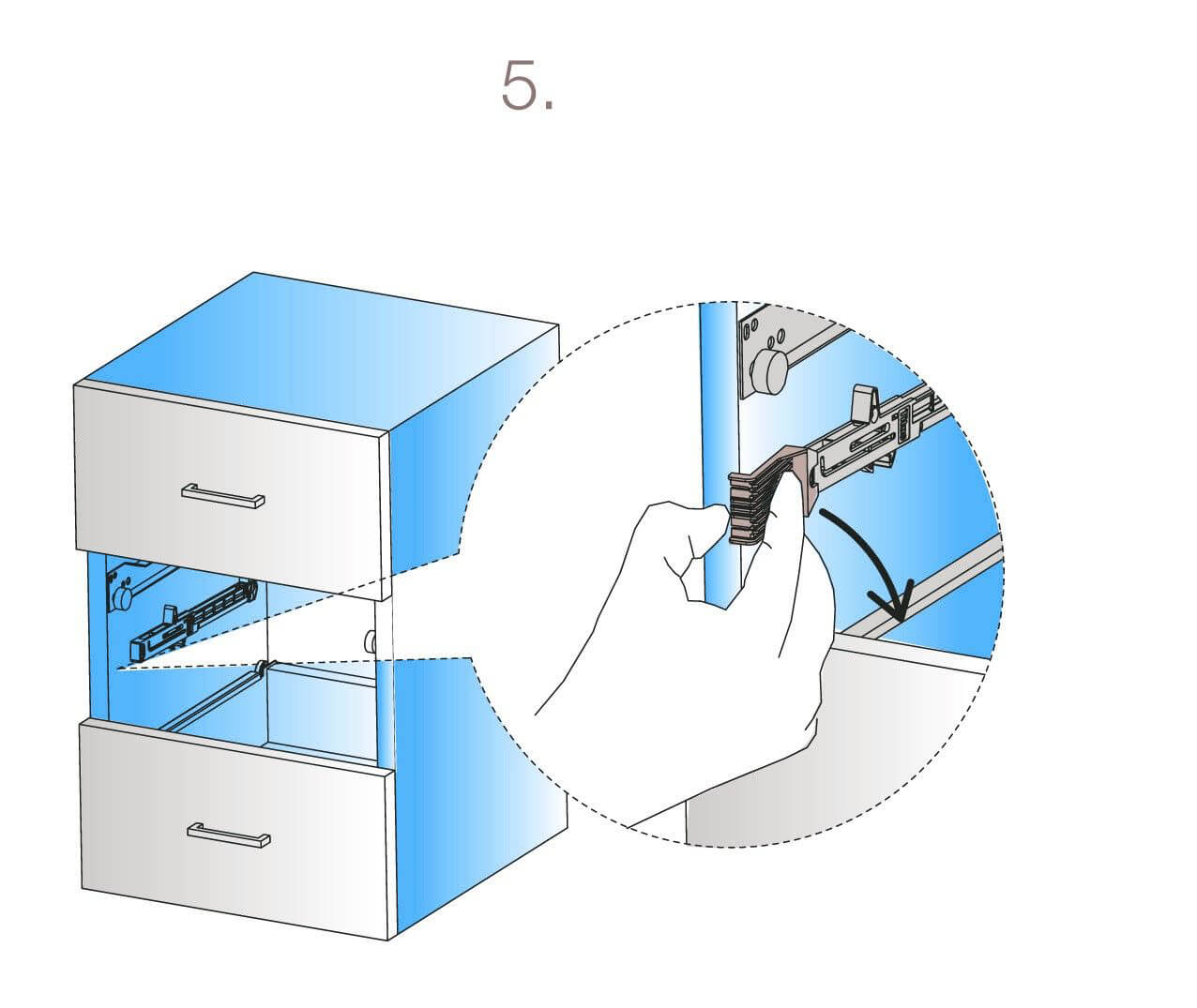 5.