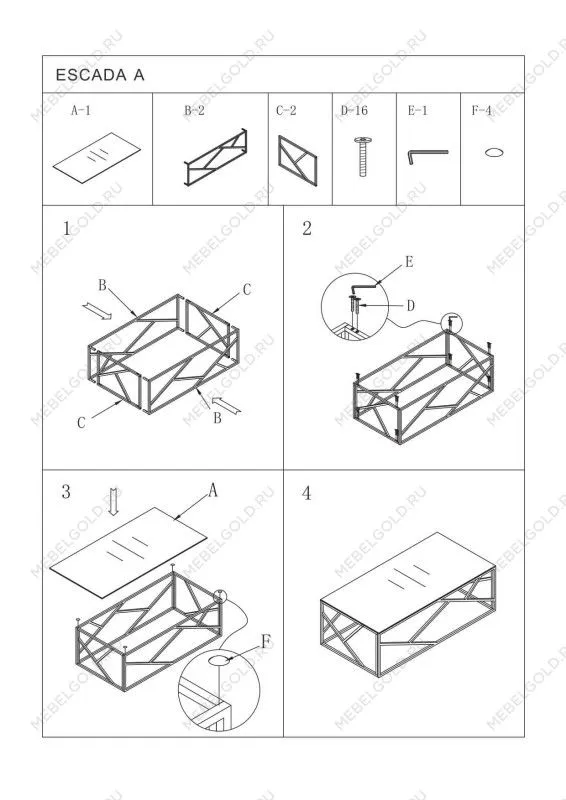 ESCADA A

A-1

B-2

C-2

D-16

E-1

F-4

1

B

C

C

B

2

E

D

3

A

F

4

MEBELGOLD.RU